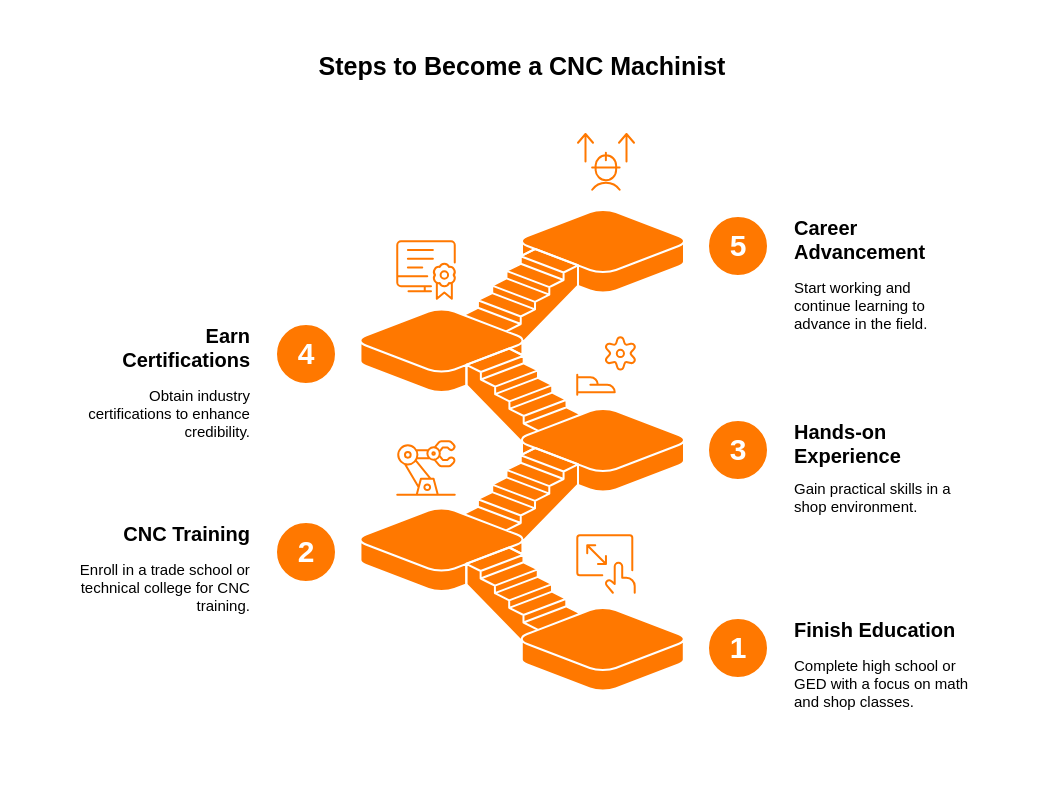 Steps to Become a CNC Machinist

5
Career Advancement
Start working and continue learning to advance in the field.

4
Earn Certifications
Obtain industry certifications to enhance credibility.

3
Hands-on Experience
Gain practical skills in a shop environment.

2
CNC Training
Enroll in a trade school or technical college for CNC training.

1
Finish Education
Complete high school or GED with a focus on math and shop classes.